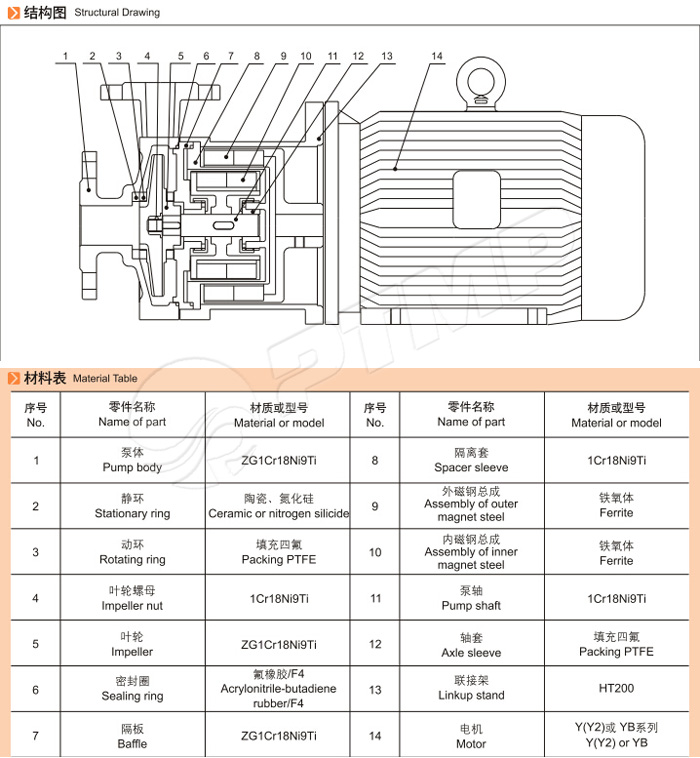 结构图 Structural Drawing

1 2 3 4 5 6 7 8 9 10 11 12 13 14

材料表 Material Table

| 序号 No. | 零件名称 Name of part | 材质或型号 Material or model | 序号 No. | 零件名称 Name of part | 材质或型号 Material or model |
|---|---|---|---|---|---|
| 1 | 泵体 Pump body | ZG1Cr18Ni9Ti | 8 | 隔离套 Spacer sleeve | 1Cr18Ni9Ti |
| 2 | 静环 Stationary ring | 陶瓷、氮化硅 Ceramic or nitrogen silicide | 9 | 外磁钢总成 Assembly of outer magnet steel | 铁氧体 Ferrite |
| 3 | 动环 Rotating ring | 填充四氟 Packing PTFE | 10 | 内磁钢总成 Assembly of inner magnet steel | 铁氧体 Ferrite |
| 4 | 叶轮螺母 Impeller nut | 1Cr18Ni9Ti | 11 | 泵轴 Pump shaft | 1Cr18Ni9Ti |
| 5 | 叶轮 Impeller | ZG1Cr18Ni9Ti | 12 | 轴套 Axle sleeve | 填充四氟 Packing PTFE |
| 6 | 密封圈 Sealing ring | 氟橡胶/F4 Acrylonitrile-butadiene rubber/F4 | 13 | 联接架 Linkup stand | HT200 |
| 7 | 隔板 Baffle | ZG1Cr18Ni9Ti | 14 | 电机 Motor | Y(Y2)或 YB系列 Y(Y2) or YB |